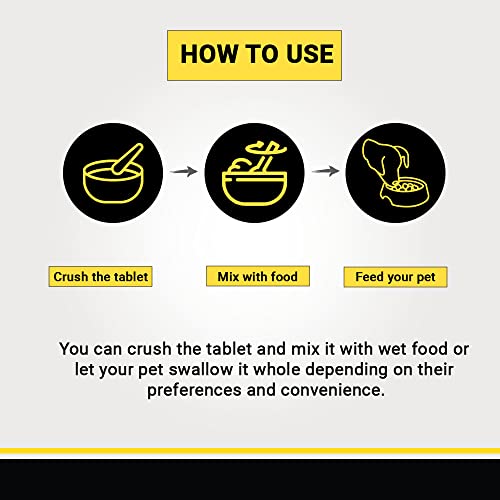 HOW TO USE

Crush the tablet

Mix with food

Feed your pet

You can crush the tablet and mix it with wet food or let your pet swallow it whole depending on their preferences and convenience.