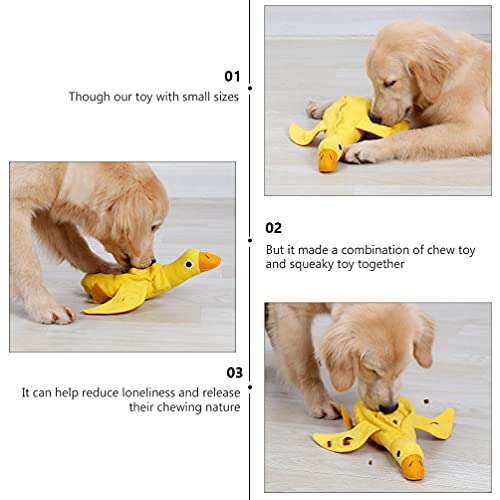 01
Though our toy with small sizes

02
But it made a combination of chew toy and squeaky toy together

03
It can help reduce loneliness and release their chewing nature