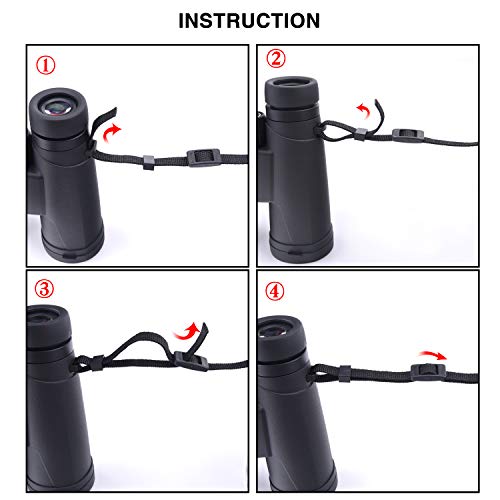 INSTRUCTION

①

②

③

④