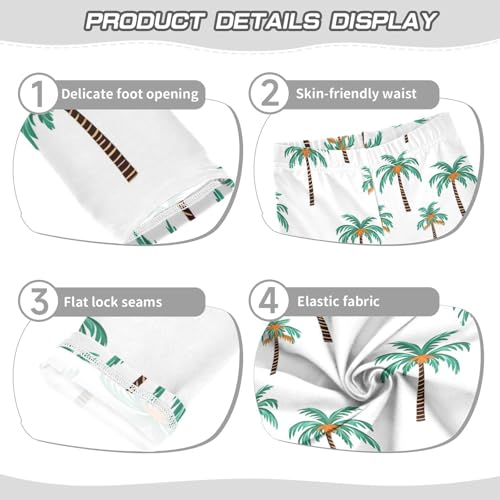 PRODUCT DETAILS DISPLAY

1 Delicate foot opening

2 Skin-friendly waist

3 Flat lock seams

4 Elastic fabric