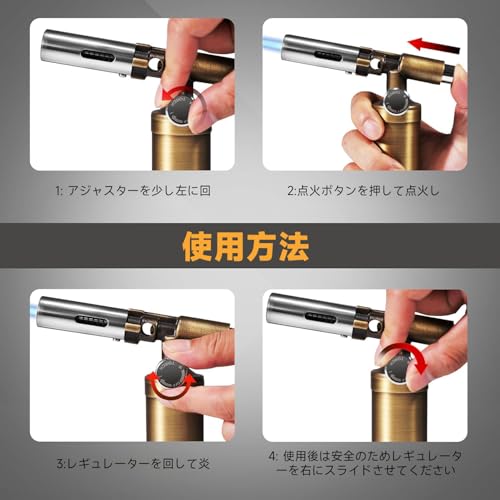 1: アジャスターを少し左に回

2:点火ボタンを押して点火し

使用方法

3:レギュレーターを回して炎

4: 使用後は安全のためレギュレーターを右にスライドさせてください