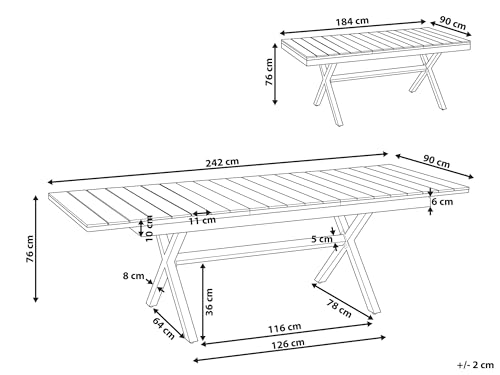 184 cm
90 cm
76 cm
242 cm
90 cm
6 cm
11 cm
10 cm
5 cm
76 cm
8 cm
36 cm
78 cm
64 cm
116 cm
126 cm
+/- 2 cm