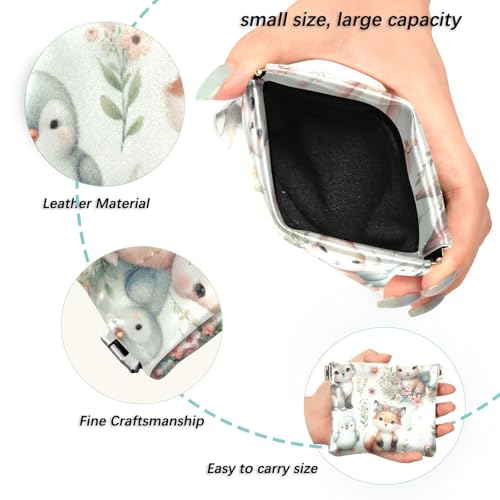 small size, large capacity

Leather Material

Fine Craftsmanship

Easy to carry size