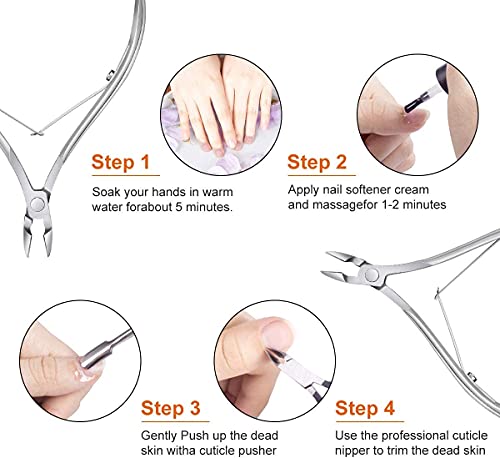 Step 1

Soak your hands in warm water forabout 5 minutes.

Step 2

Apply nail softener cream and massagefor 1-2 minutes

Step 3

Gently Push up the dead skin witha cuticle pusher

Step 4

Use the professional cuticle nipper to trim the dead skin