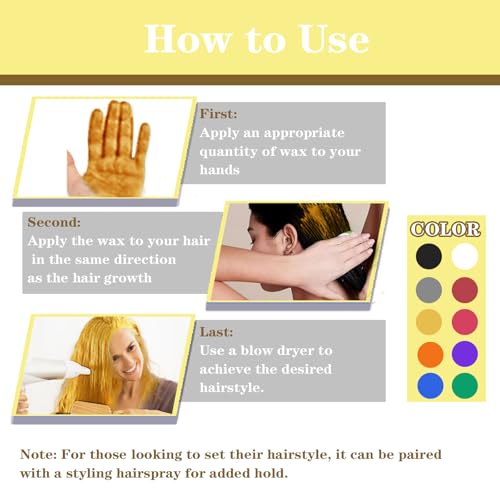 How to Use

First:
Apply an appropriate quantity of wax to your hands

Second:
Apply the wax to your hair in the same direction as the hair growth

COLOR

Last:
Use a blow dryer to achieve the desired hairstyle.

Note: For those looking to set their hairstyle, it can be paired with a styling hairspray for added hold.