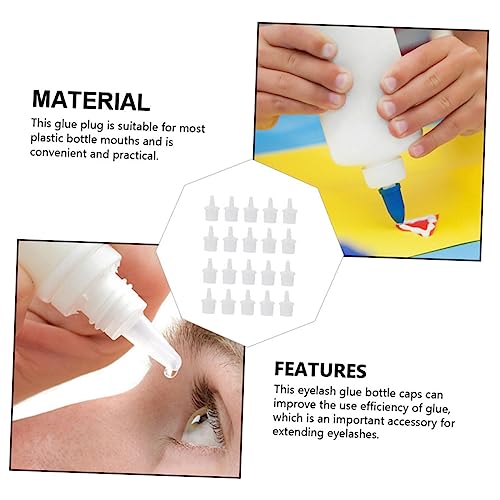 MATERIAL

This glue plug is suitable for most plastic bottle mouths and is convenient and practical.

FEATURES

This eyelash glue bottle caps can improve the use efficiency of glue, which is an important accessory for extending eyelashes.