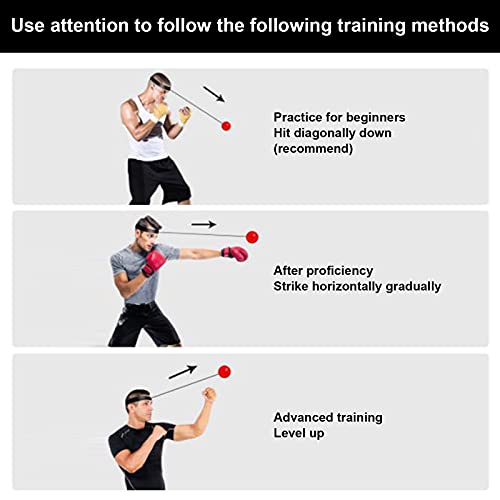 Use attention to follow the following training methods

Practice for beginners
Hit diagonally down
(recommend)

After proficiency
Strike horizontally gradually

Advanced training
Level up