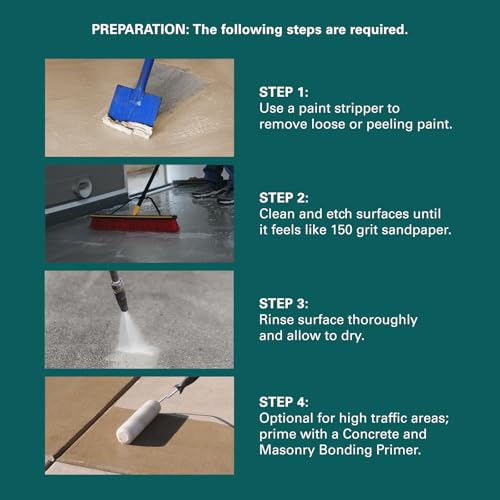 PREPARATION: The following steps are required.

STEP 1:
Use a paint stripper to remove loose or peeling paint.

STEP 2:
Clean and etch surfaces until it feels like 150 grit sandpaper.

STEP 3:
Rinse surface thoroughly and allow to dry.

STEP 4:
Optional for high traffic areas; prime with a Concrete and Masonry Bonding Primer.