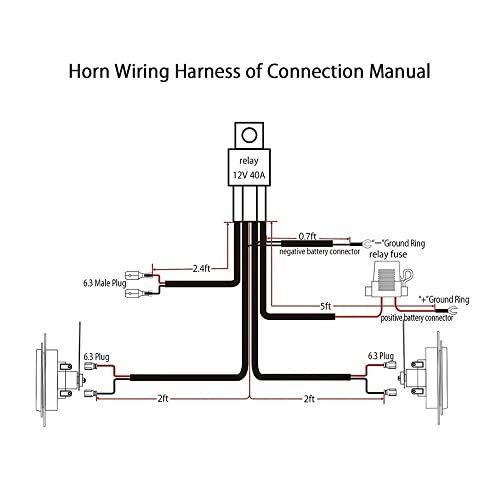 Horn Wiring Harness of Connection Manual

relay
12V 40A

0.7ft
"—"Ground Ring
negative battery connector
relay fuse

2.4ft
6.3 Male Plug

5ft
"+"Ground Ring
positive battery connector

6.3 Plug
6.3 Plug

2ft
2ft