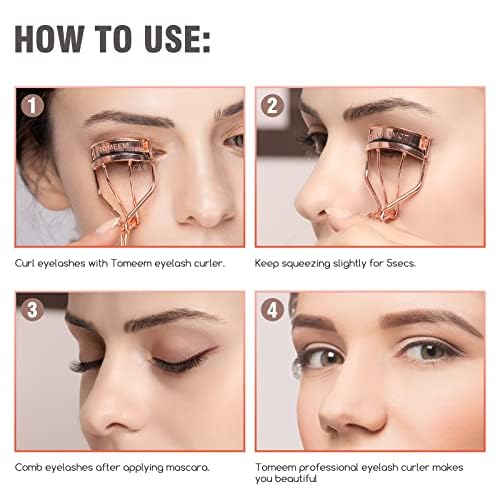 HOW TO USE:

1

TOMEEM

Curl eyelashes with Tomeem eyelash curler.

2

Keep squeezing slightly for 5secs.

3

Comb eyelashes after applying mascara.

4

Tomeem professional eyelash curler makes you beautiful