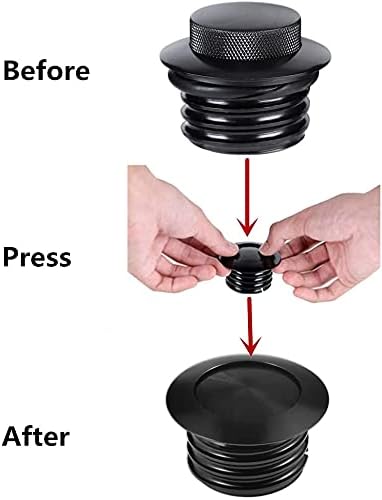 Before

Press

After