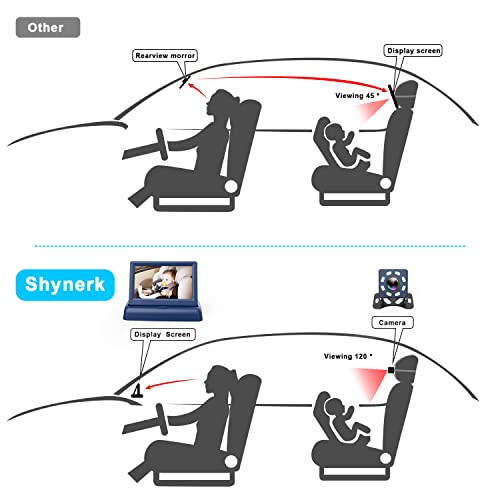 Other

Rearview morror

Display screen

Viewing 45 °

Shynerk

Display Screen

Camera

Viewing 120 °