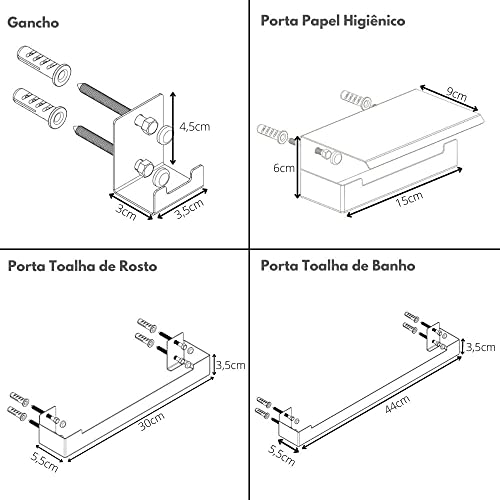 Gancho

4,5cm

3cm

3,5cm

Porta Papel Higiênico

9cm

6cm

15cm

Porta Toalha de Rosto

3,5cm

30cm

5,5cm

Porta Toalha de Banho

3,5cm

44cm

5,5cm