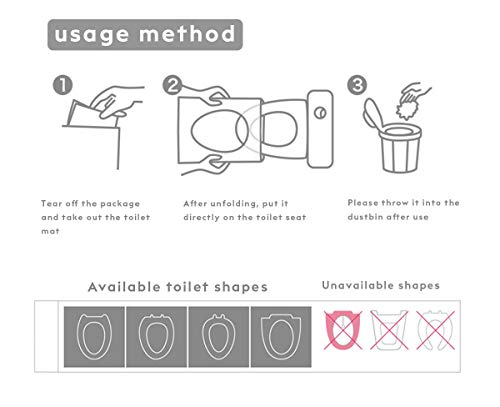 usage method

1

Tear off the package and take out the toilet mat

2

After unfolding, put it directly on the toilet seat

3

Please throw it into the dustbin after use

Available toilet shapes

Unavailable shapes