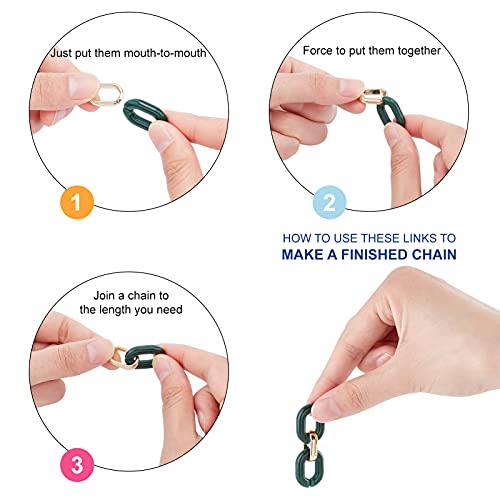 Just put them mouth-to-mouth

1

Force to put them together

2

HOW TO USE THESE LINKS TO
MAKE A FINISHED CHAIN

Join a chain to the length you need

3