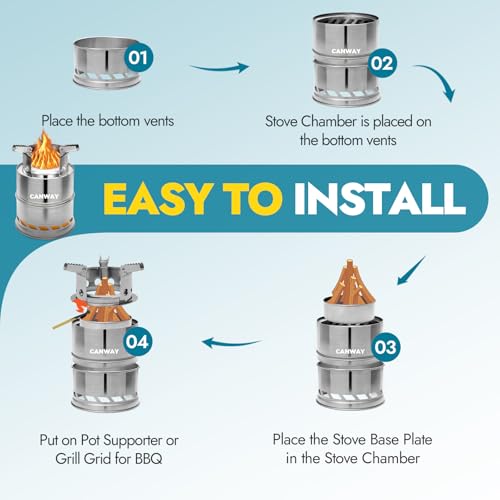 01

Place the bottom vents

CANWAY

02

Stove Chamber is placed on the bottom vents

CANWAY

EASY TO INSTALL

CANWAY

04

Put on Pot Supporter or Grill Grid for BBQ

CANWAY

03

Place the Stove Base Plate in the Stove Chamber