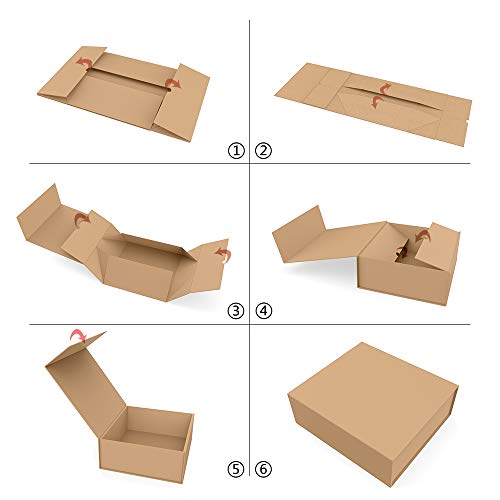 ①
②
③
④
⑤
⑥