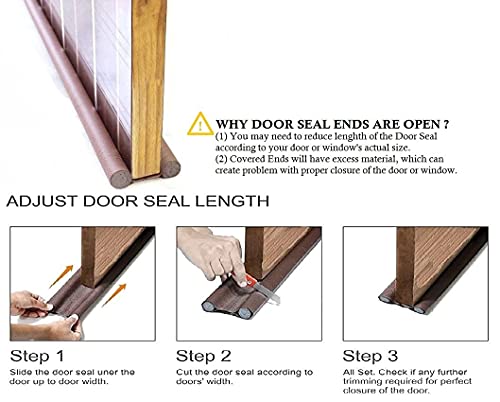 WHY DOOR SEAL ENDS ARE OPEN ?
(1) You may need to reduce lenghth of the Door Seal according to your door or window's actual size.
(2) Covered Ends will have excess material, which can create problem with proper closure of the door or window.

ADJUST DOOR SEAL LENGTH

Step 1
Slide the door seal uner the door up to door width.

Step 2
Cut the door seal according to doors' width.

Step 3
All Set. Check if any further trimming required for perfect closure of the door.