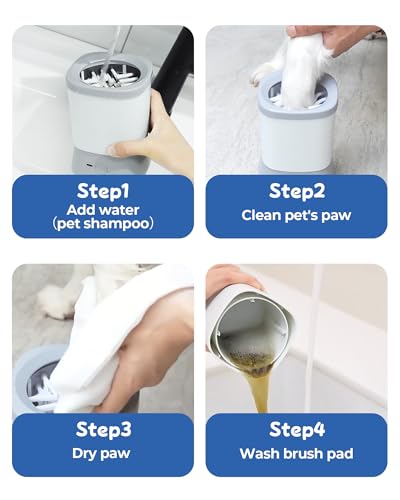 Step1
Add water
(pet shampoo)

Step2
Clean pet's paw

Step3
Dry paw

Step4
Wash brush pad