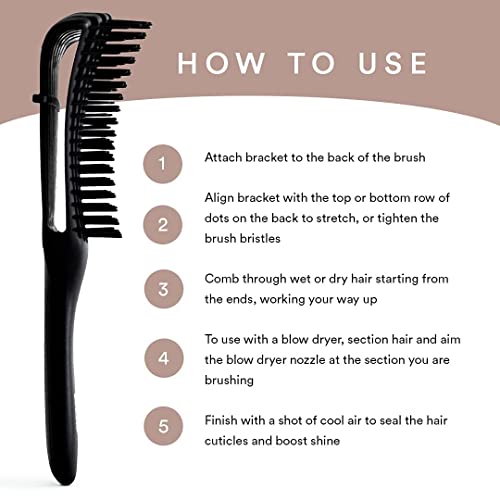 HOW TO USE

1 Attach bracket to the back of the brush

2 Align bracket with the top or bottom row of dots on the back to stretch, or tighten the brush bristles

3 Comb through wet or dry hair starting from the ends, working your way up

4 To use with a blow dryer, section hair and aim the blow dryer nozzle at the section you are brushing

5 Finish with a shot of cool air to seal the hair cuticles and boost shine