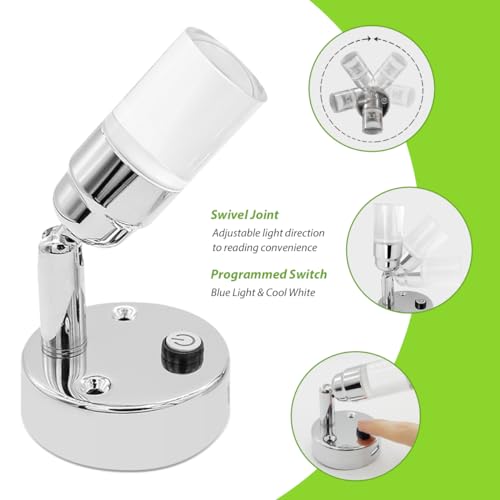 Swivel Joint
Adjustable light direction to reading convenience

Programmed Switch
Blue Light & Cool White