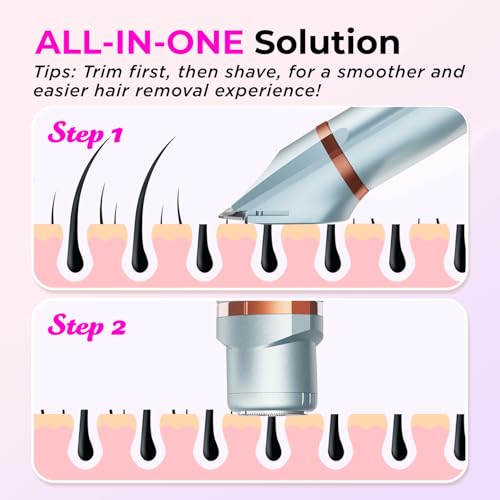 ALL-IN-ONE Solution

Tips: Trim first, then shave, for a smoother and easier hair removal experience!

Step 1

Step 2