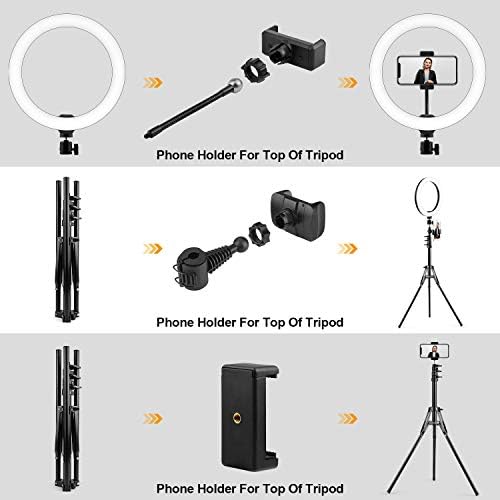 Phone Holder For Top Of Tripod

Phone Holder For Top Of Tripod

Phone Holder For Top Of Tripod