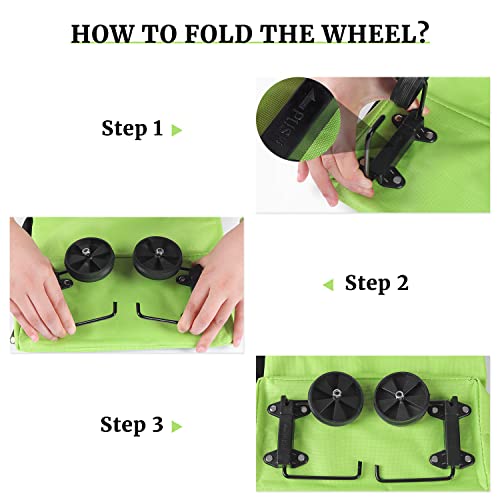 HOW TO FOLD THE WHEEL?

Step 1

PUSH

Step 2

Step 3