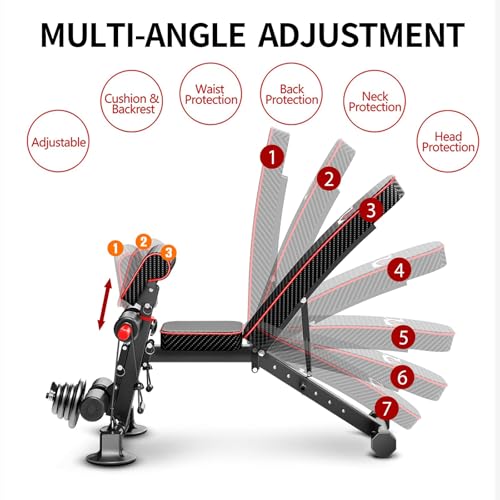 MULTI-ANGLE ADJUSTMENT

Adjustable

Cushion & Backrest

Waist Protection

Back Protection

Neck Protection

Head Protection

1

2

3

4

5

6

7

1

2

3