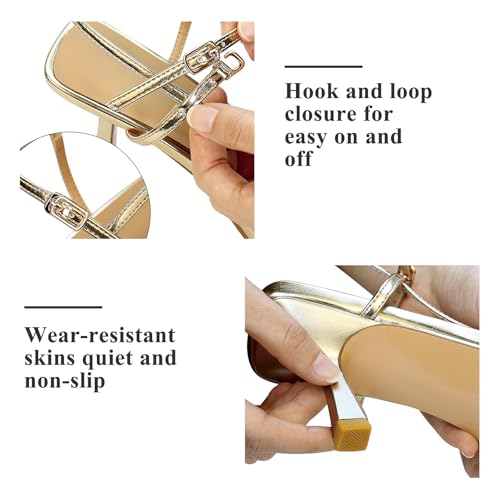 Hook and loop closure for easy on and off

Wear-resistant skins quiet and non-slip