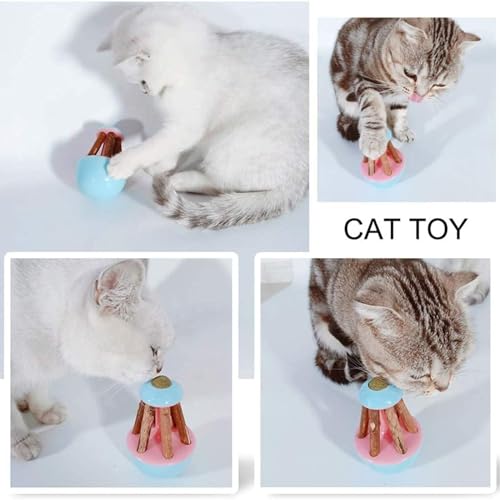 CAT TOY