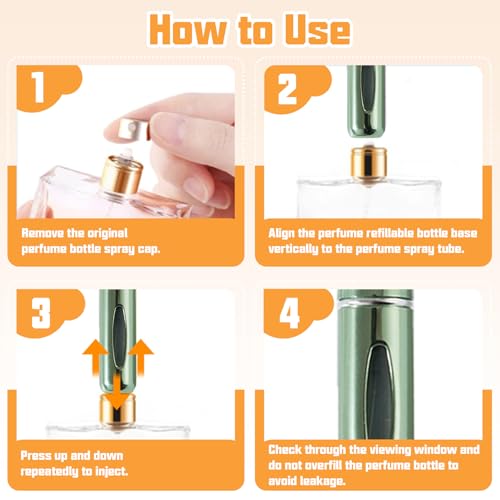 How to Use

1

Remove the original perfume bottle spray cap.

2

Align the perfume refillable bottle base vertically to the perfume spray tube.

3

Press up and down repeatedly to inject.

4

Check through the viewing window and do not overfill the perfume bottle to avoid leakage.