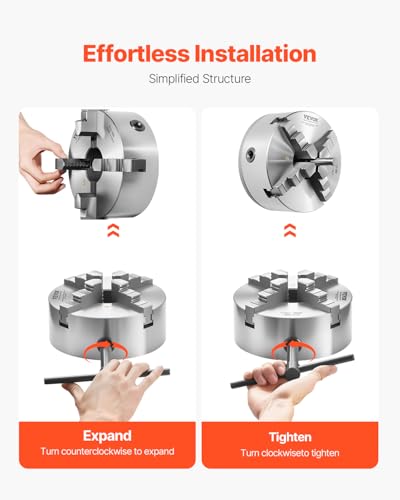 Effortless Installation

Simplified Structure

VEVOR

Expand

Turn counterclockwise to expand

Tighten

Turn clockwiseto tighten