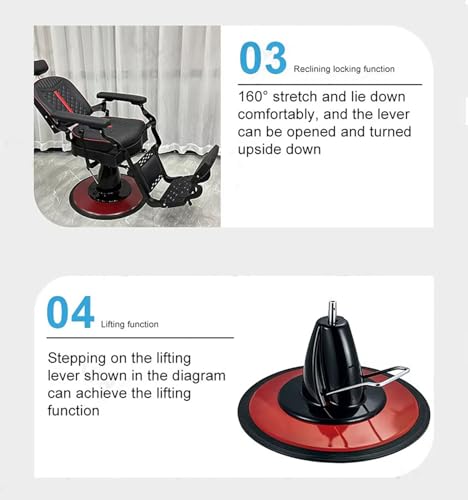 03 Reclining locking function

160° stretch and lie down comfortably, and the lever can be opened and turned upside down

04 Lifting function

Stepping on the lifting lever shown in the diagram can achieve the lifting function