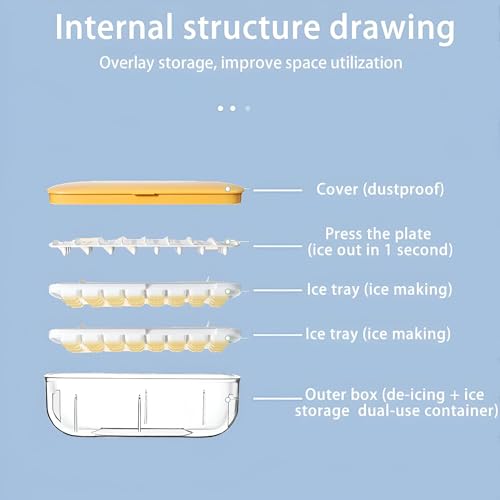 Internal structure drawing

Overlay storage, improve space utilization

Cover (dustproof)

Press the plate
(ice out in 1 second)

Ice tray (ice making)

Ice tray (ice making)

Outer box (de-icing + ice storage dual-use container)