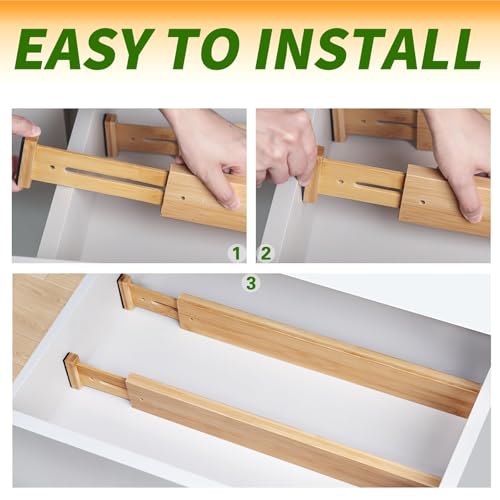 EASY TO INSTALL

1

2

3