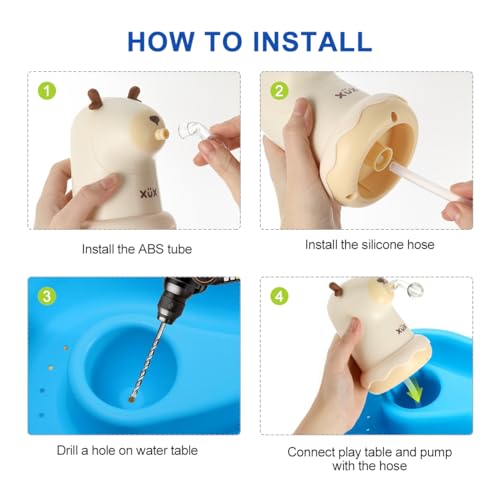 HOW TO INSTALL

1

XÜX

Install the ABS tube

2

XÜX

Install the silicone hose

3

Drill a hole on water table

4

XÜX

Connect play table and pump with the hose