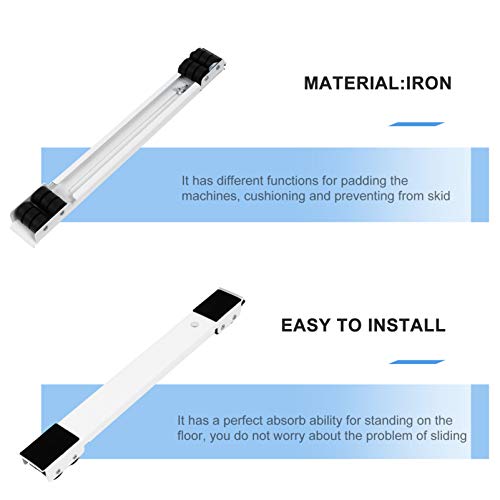 MATERIAL:IRON

It has different functions for padding the machines, cushioning and preventing from skid

EASY TO INSTALL

It has a perfect absorb ability for standing on the floor, you do not worry about the problem of sliding