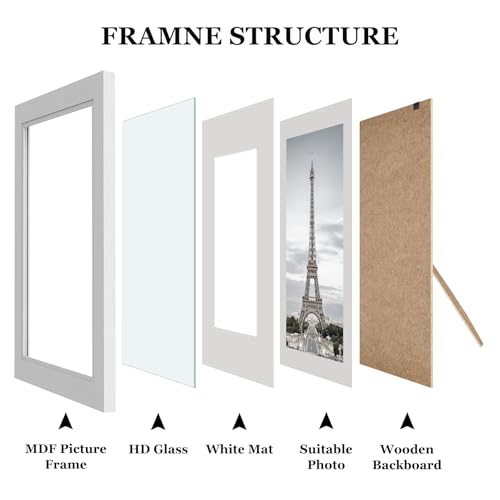 FRAMNE STRUCTURE

MDF Picture Frame

HD Glass

White Mat

Suitable Photo

Wooden Backboard