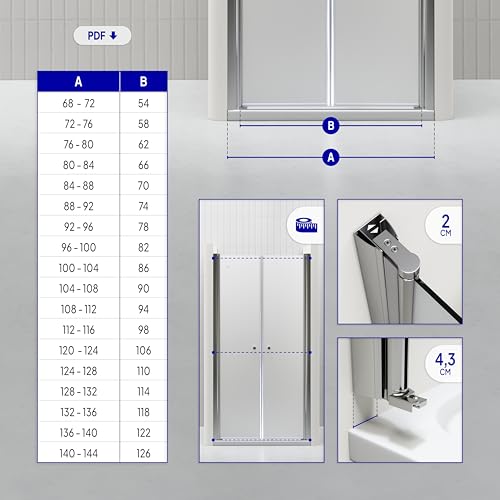 PDF

| A | B |
|---|---|
| 68 - 72 | 54 |
| 72 - 76 | 58 |
| 76 - 80 | 62 |
| 80 - 84 | 66 |
| 84 - 88 | 70 |
| 88 - 92 | 74 |
| 92 - 96 | 78 |
| 96 - 100 | 82 |
| 100 - 104 | 86 |
| 104 - 108 | 90 |
| 108 - 112 | 94 |
| 112 - 116 | 98 |
| 120 - 124 | 106 |
| 124 - 128 | 110 |
| 128 - 132 | 114 |
| 132 - 136 | 118 |
| 136 - 140 | 122 |
| 140 - 144 | 126 |

B

A

2 CM

4,3 CM