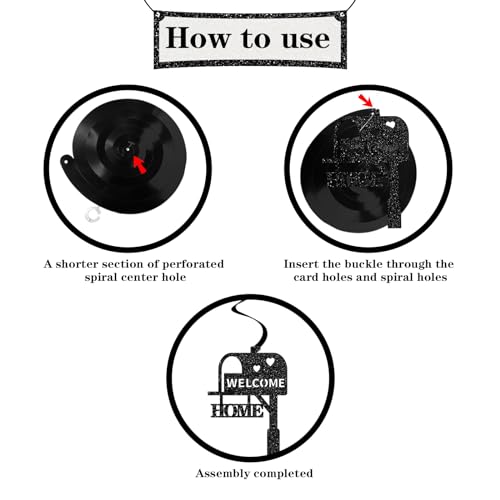 How to use

A shorter section of perforated spiral center hole

Insert the buckle through the card holes and spiral holes

WELCOME
HOME

Assembly completed