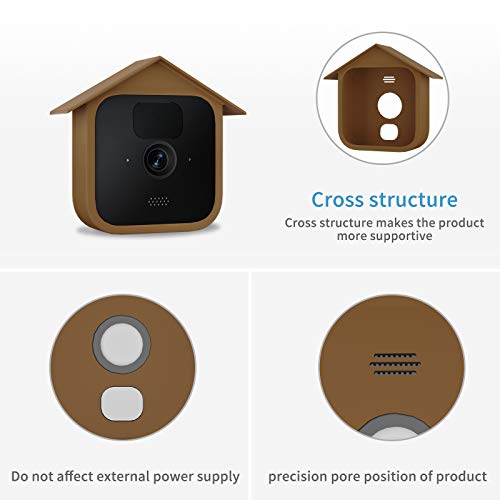 Cross structure

Cross structure makes the product more supportive

Do not affect external power supply

precision pore position of product