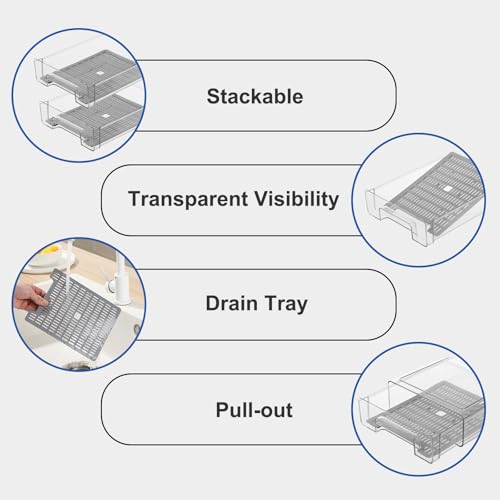 Stackable

Transparent Visibility

Drain Tray

Pull-out