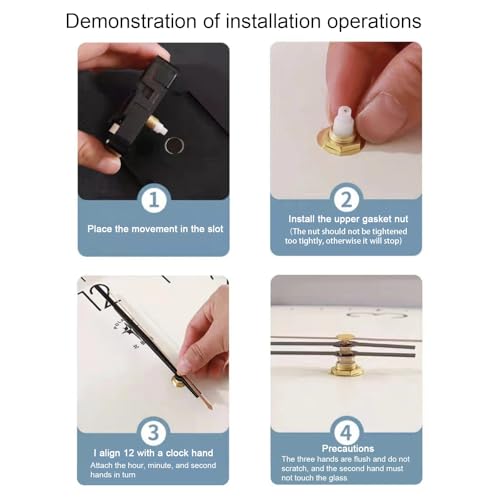 Demonstration of installation operations

1

Place the movement in the slot

2

Install the upper gasket nut

(The nut should not be tightened too tightly, otherwise it will stop)

12

3

I align 12 with a clock hand

Attach the hour, minute, and second hands in turn

4

Precautions

The three hands are flush and do not scratch, and the second hand must not touch the glass