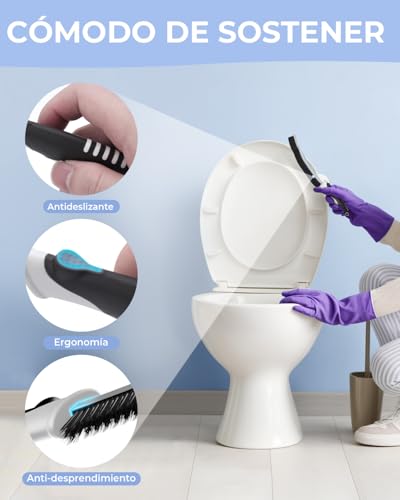 CÓMODO DE SOSTENER

Antideslizante

Ergonomía

Anti-desprendimiento