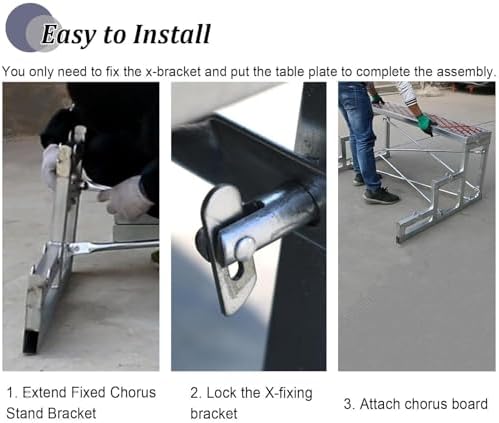 Easy to Install

You only need to fix the x-bracket and put the table plate to complete the assembly.

1. Extend Fixed Chorus Stand Bracket

2. Lock the X-fixing bracket

3. Attach chorus board