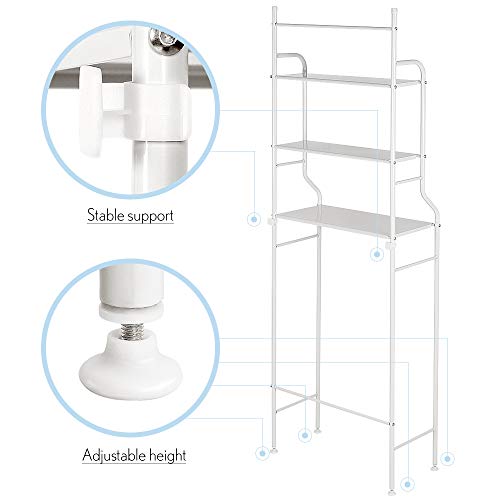 Stable support

Adjustable height