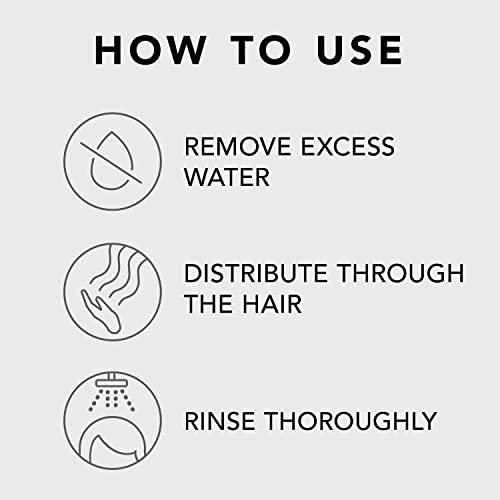 HOW TO USE

REMOVE EXCESS WATER

DISTRIBUTE THROUGH THE HAIR

RINSE THOROUGHLY