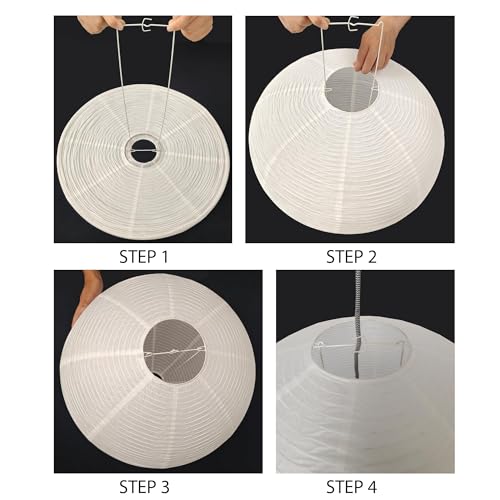 STEP 1

STEP 2

STEP 3

STEP 4