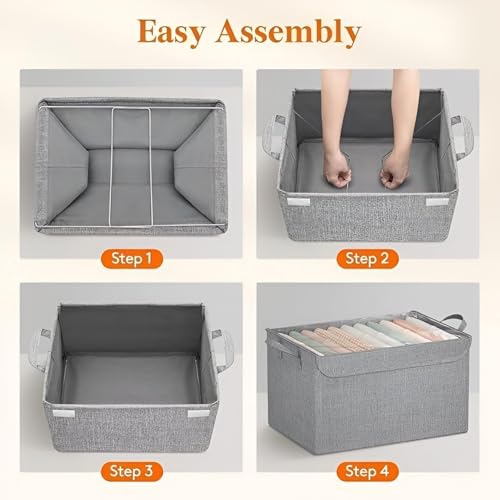 Easy Assembly

Step 1

Step 2

Step 3

Step 4